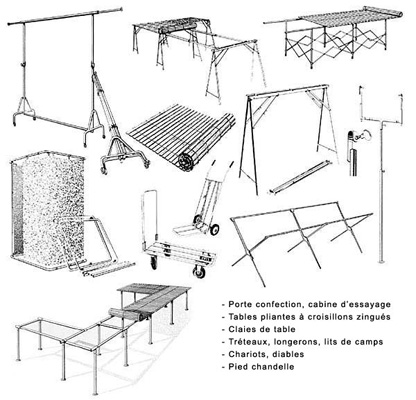 - Porte confection, cabine d'essayage
- Tables pliantes à croisillons zingués
- Claies de table
- Tréteaux, longerons, lits de camps
- Chariots, diables
- Pied chandelle